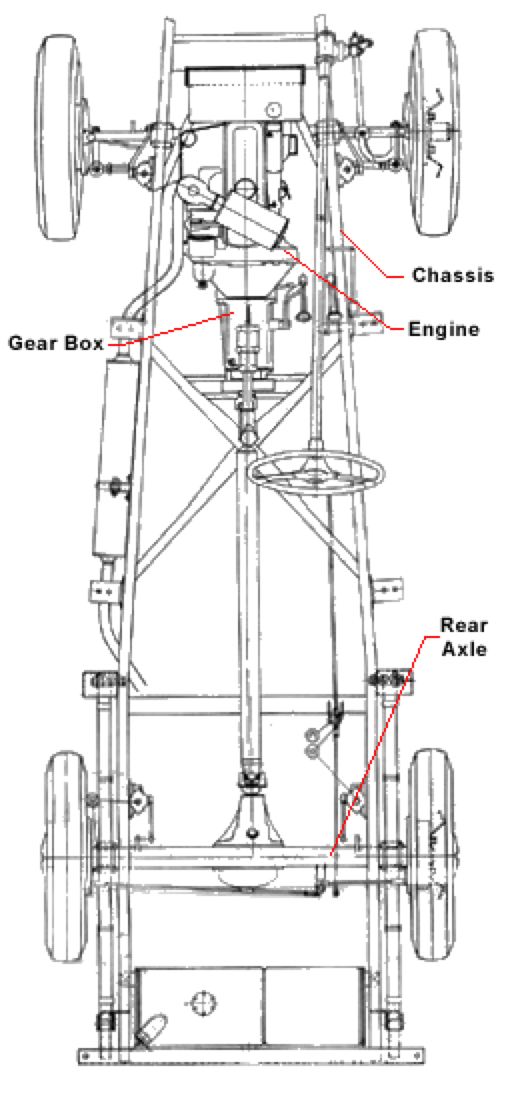 Chassis

Engine

Gear Box

Rear Axle